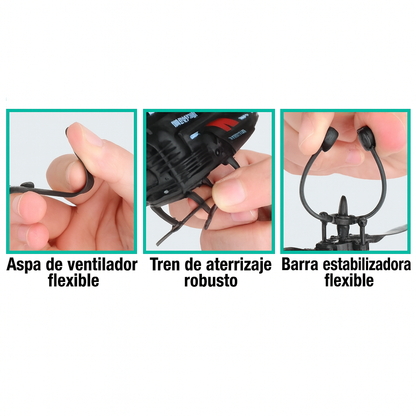 Aspa de ventilador flexible

Tren de aterrizaje robusto

Barra estabilizadora flexible